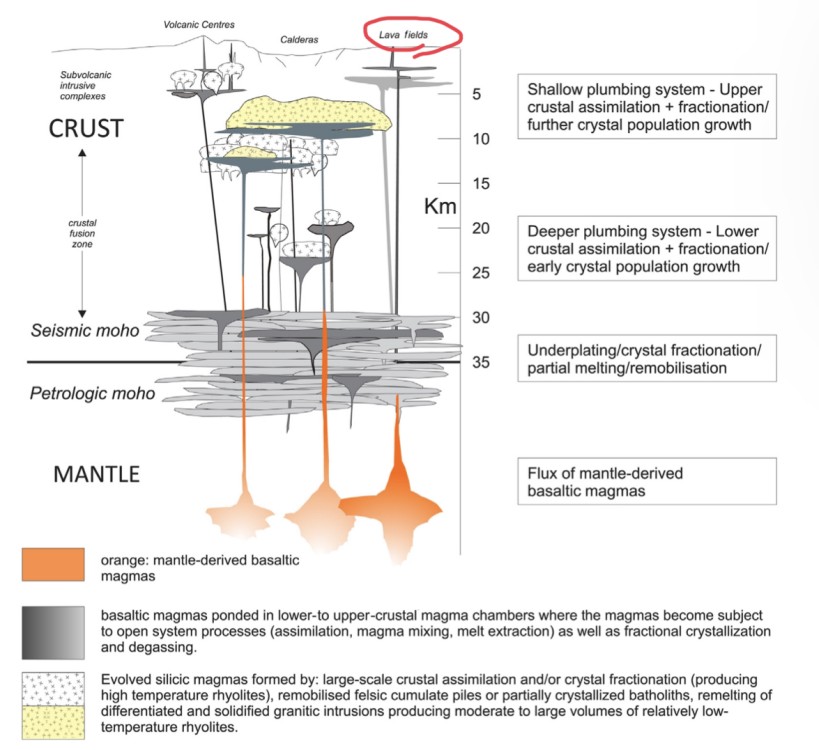 Volcanic Centres

Calderas

Lava fields

Subvolcanic intrusive complexes

CRUST

crustal fusion zone

Seismic moho

Petrologic moho

MANTLE

5

10

15

Km

20

25

30

35

Shallow plumbing system - Upper crustal assimilation + fractionation/ further crystal population growth

Deeper plumbing system - Lower crustal assimilation + fractionation/ early crystal population growth

Underplating/crystal fractionation/ partial melting/remobilisation

Flux of mantle-derived basaltic magmas

orange: mantle-derived basaltic magmas

basaltic magmas ponded in lower-to upper-crustal magma chambers where the magmas become subject to open system processes (assimilation, magma mixing, melt extraction) as well as fractional crystallization and degassing.

Evolved silicic magmas formed by: large-scale crustal assimilation and/or crystal fractionation (producing high temperature rhyolites), remobilised felsic cumulate piles or partially crystallized batholiths, remelting of differentiated and solidified granitic intrusions producing moderate to large volumes of relatively low-temperature rhyolites.