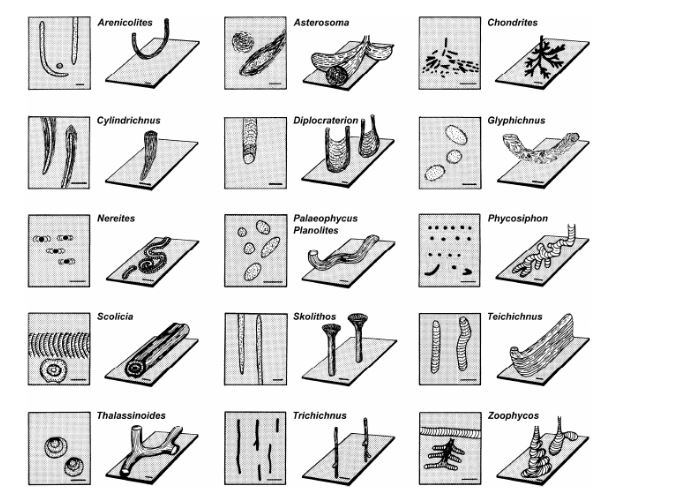 Arenicolites

Asterosoma

Chondrites

Cylindrichnus

Diplocraterion

Glyphichnus

Nereites

Palaeophycus
Planolites

Phycosiphon

Scolicia

Skolithos

Teichichnus

Thalassinoides

Trichichnus

Zoophycos