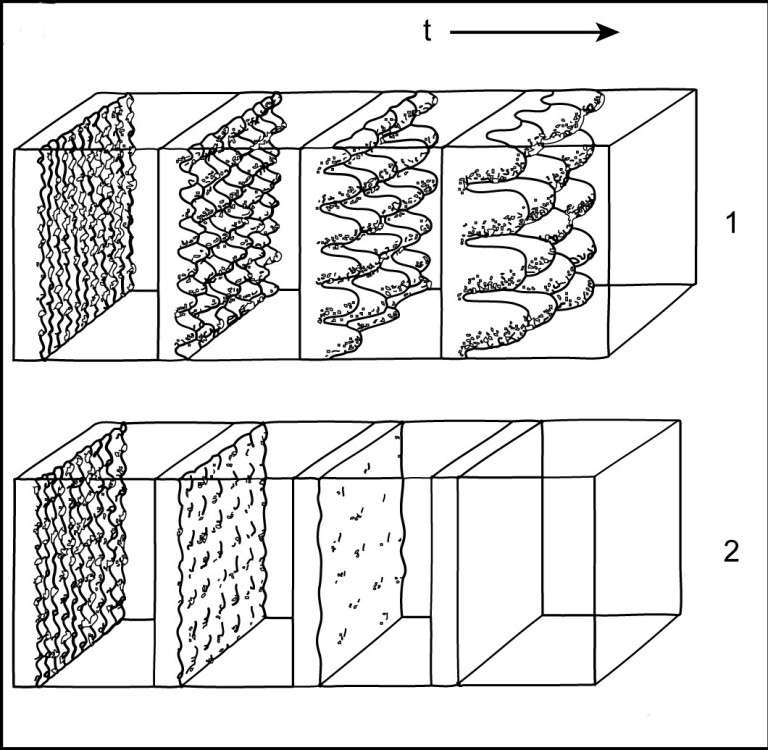 t

1

2