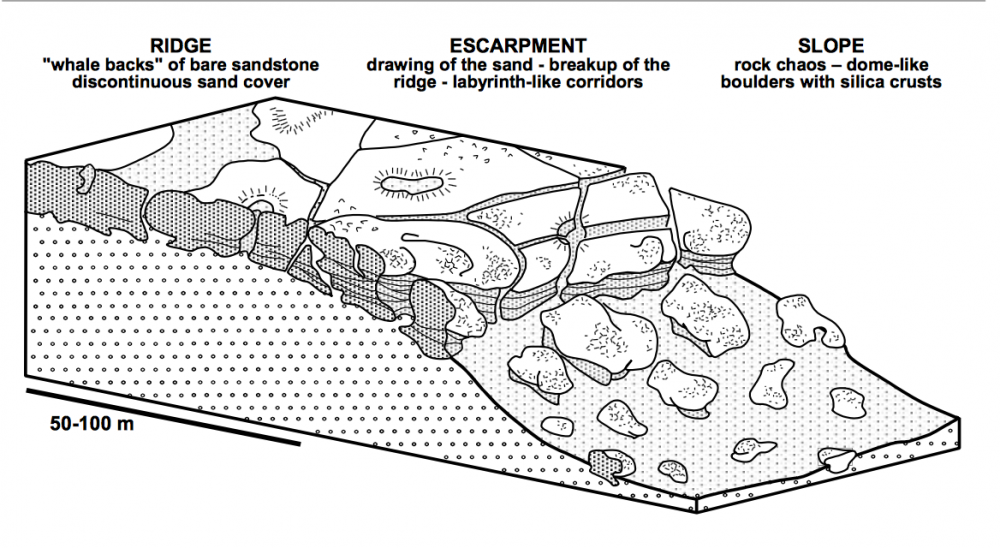 RIDGE
"whale backs" of bare sandstone discontinuous sand cover

ESCARPMENT
drawing of the sand - breakup of the ridge - labyrinth-like corridors

SLOPE
rock chaos – dome-like boulders with silica crusts

50-100 m