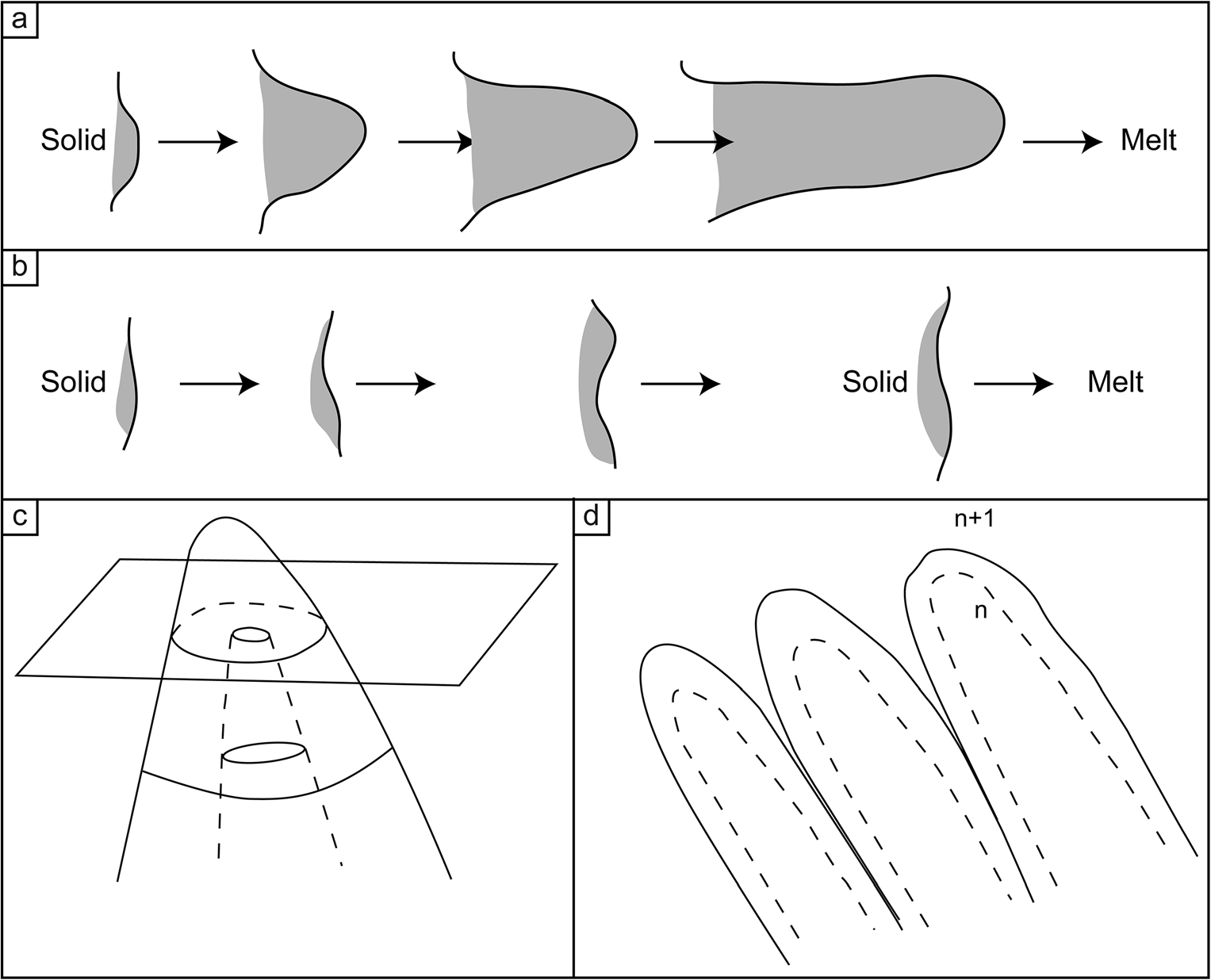 a

Solid

Melt

b

Solid

Solid

Melt

c

d

n+1

n