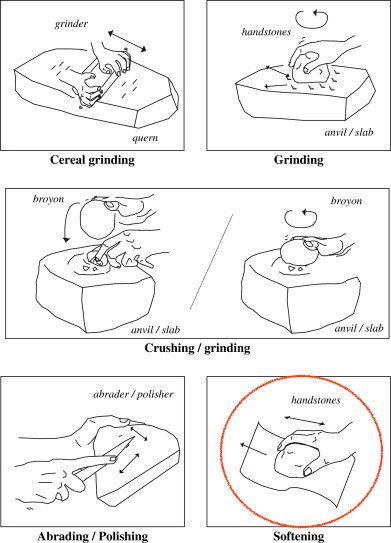 grinder

quern

Cereal grinding

handstones

anvil / slab

Grinding

broyon

anvil / slab

broyon

anvil / slab

Crushing / grinding

abrader / polisher

Abrading / Polishing

handstones

Softening