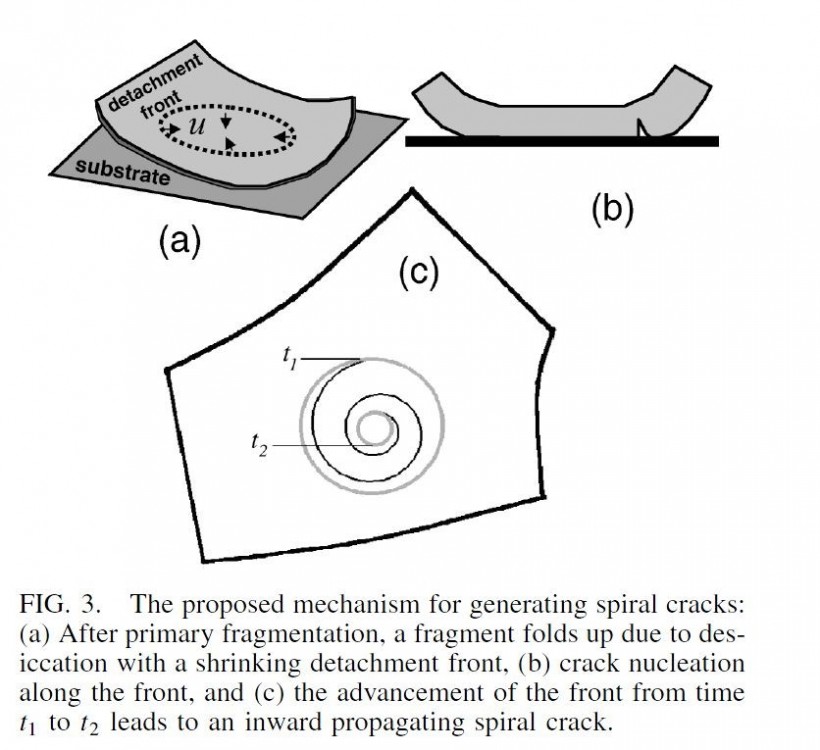 detachment front

$u$

substrate

(a)

(b)

(c)

$t_1$

$t_2$

FIG. 3. The proposed mechanism for generating spiral cracks: (a) After primary fragmentation, a fragment folds up due to desiccation with a shrinking detachment front, (b) crack nucleation along the front, and (c) the advancement of the front from time $t_1$ to $t_2$ leads to an inward propagating spiral crack.