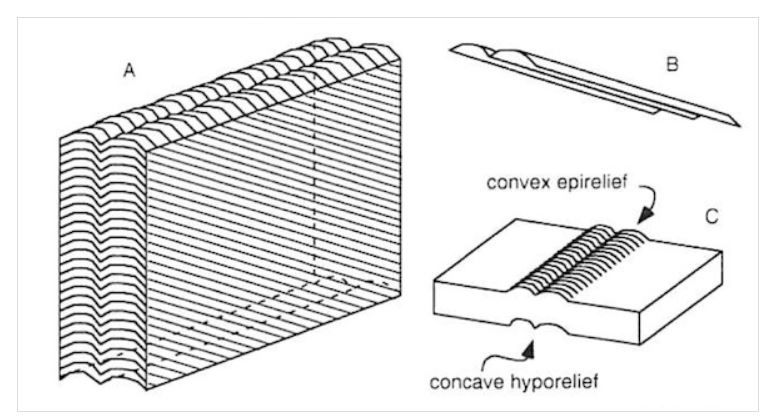 A

B

convex epirelief

C

concave hyporelief