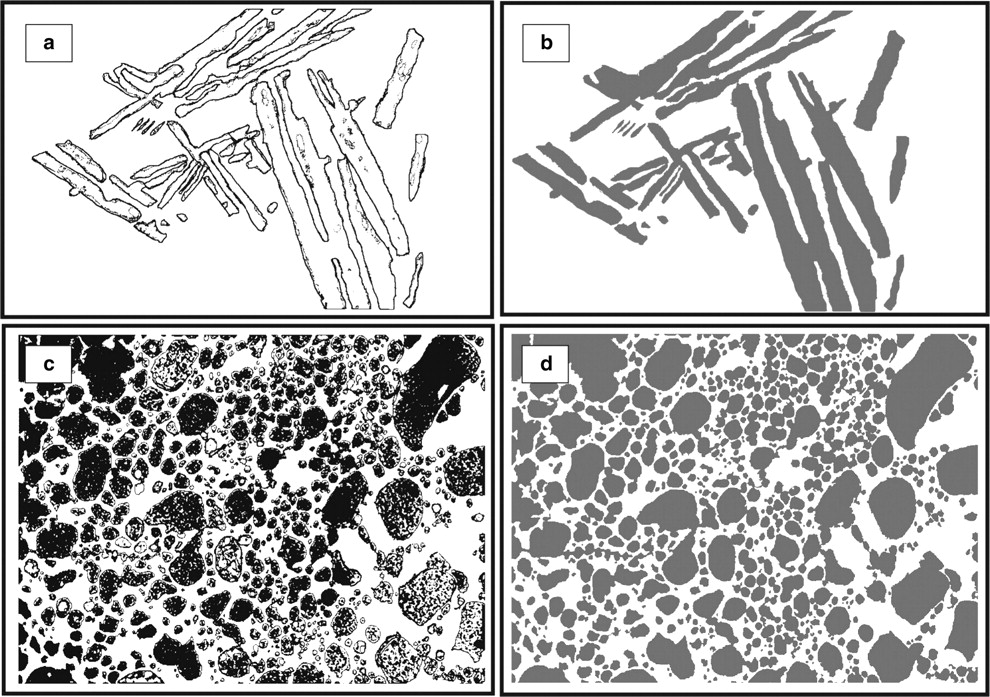 a

b

c

d