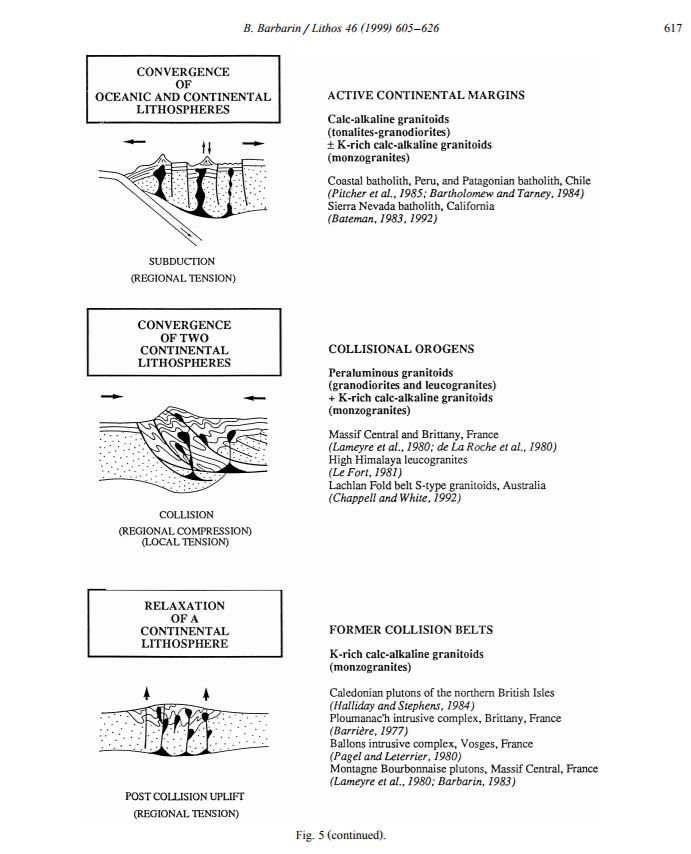 B. Barbarin / Lithos 46 (1999) 605–626

617

CONVERGENCE OF OCEANIC AND CONTINENTAL LITHOSPHERES

SUBDUCTION
(REGIONAL TENSION)

ACTIVE CONTINENTAL MARGINS

Calc-alkaline granitoids
(tonalites-granodiorites)
± K-rich calc-alkaline granitoids
(monzogranites)

Coastal batholith, Peru, and Patagonian batholith, Chile
(Pitcher et al., 1985; Bartholomew and Tarney, 1984)
Sierra Nevada batholith, California
(Bateman, 1983, 1992)

CONVERGENCE OF TWO CONTINENTAL LITHOSPHERES

COLLISION
(REGIONAL COMPRESSION)
(LOCAL TENSION)

COLLISIONAL OROGENS

Peraluminous granitoids
(granodiorites and leucogranites)
+ K-rich calc-alkaline granitoids
(monzogranites)

Massif Central and Brittany, France
(Lameyre et al., 1980; de La Roche et al., 1980)
High Himalaya leucogranites
(Le Fort, 1981)
Lachlan Fold belt S-type granitoids, Australia
(Chappell and White, 1992)

RELAXATION OF A CONTINENTAL LITHOSPHERE

POST COLLISION UPLIFT
(REGIONAL TENSION)

FORMER COLLISION BELTS

K-rich calc-alkaline granitoids
(monzogranites)

Caledonian plutons of the northern British Isles
(Halliday and Stephens, 1984)
Ploumanac'h intrusive complex, Brittany, France
(Barrière, 1977)
Ballons intrusive complex, Vosges, France
(Pagel and Leterrier, 1980)
Montagne Bourbonnaise plutons, Massif Central, France
(Lameyre et al., 1980; Barbarin, 1983)

Fig. 5 (continued).