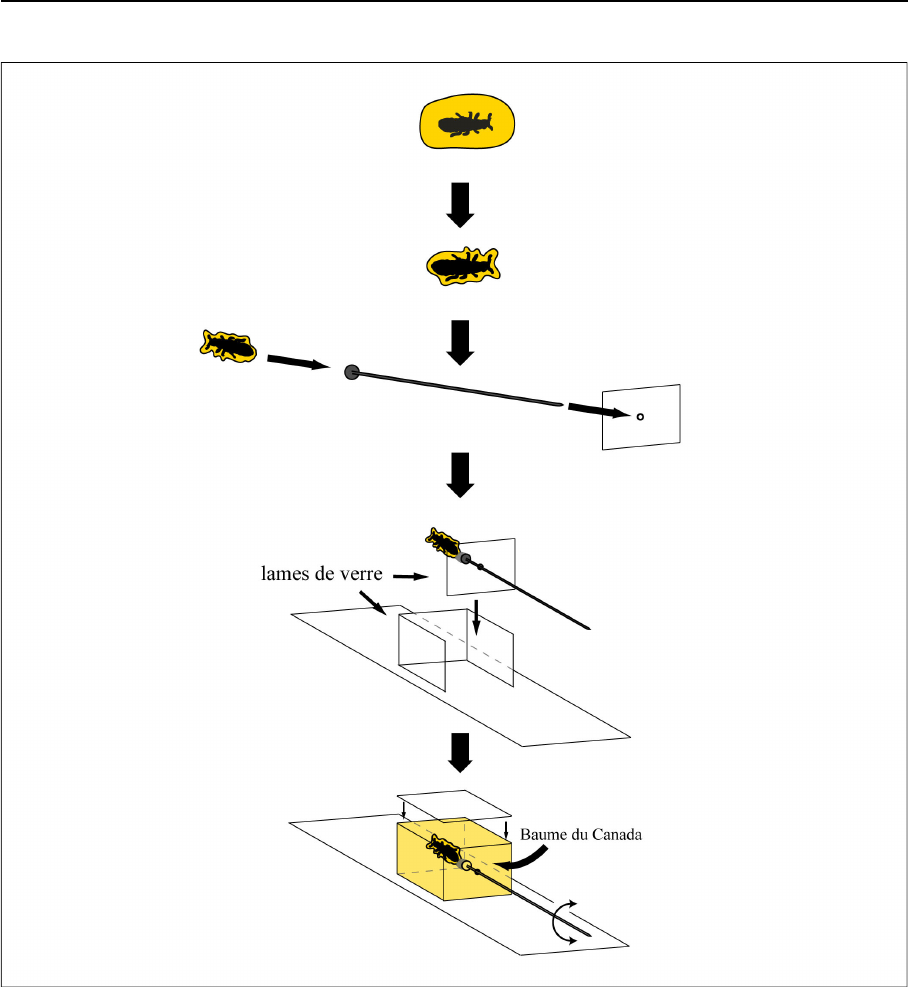 lames de verre

Baume du Canada