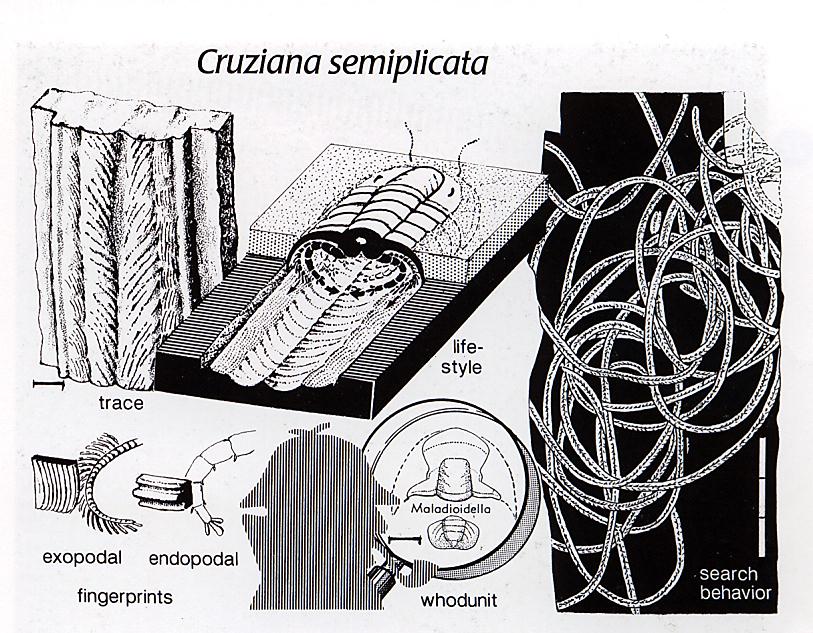 Cruziana semiplicata

trace

life-style

exopodal

endopodal

fingerprints

Maladioidella

whodunit

search behavior