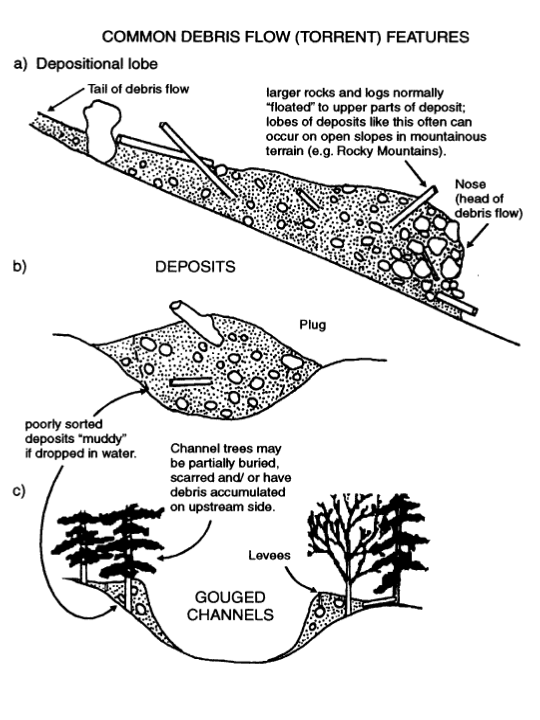 COMMON DEBRIS FLOW (TORRENT) FEATURES

a) Depositional lobe

Tail of debris flow

larger rocks and logs normally "floated" to upper parts of deposit; lobes of deposits like this often can occur on open slopes in mountainous terrain (e.g. Rocky Mountains).

Nose (head of debris flow)

b) DEPOSITS

Plug

poorly sorted deposits "muddy" if dropped in water.

Channel trees may be partially buried, scarred and/ or have debris accumulated on upstream side.

c)

Levees

GOUGED CHANNELS