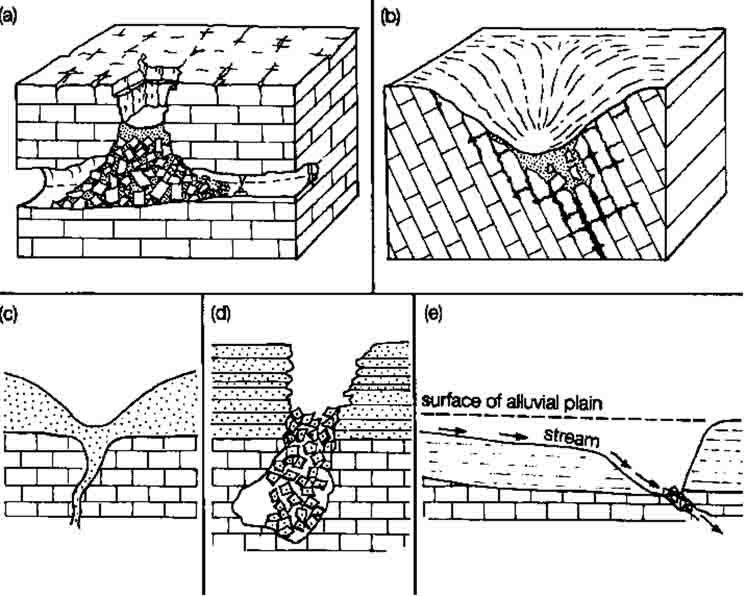 (a)

(b)

(c)

(d)

(e)

surface of alluvial plain

stream