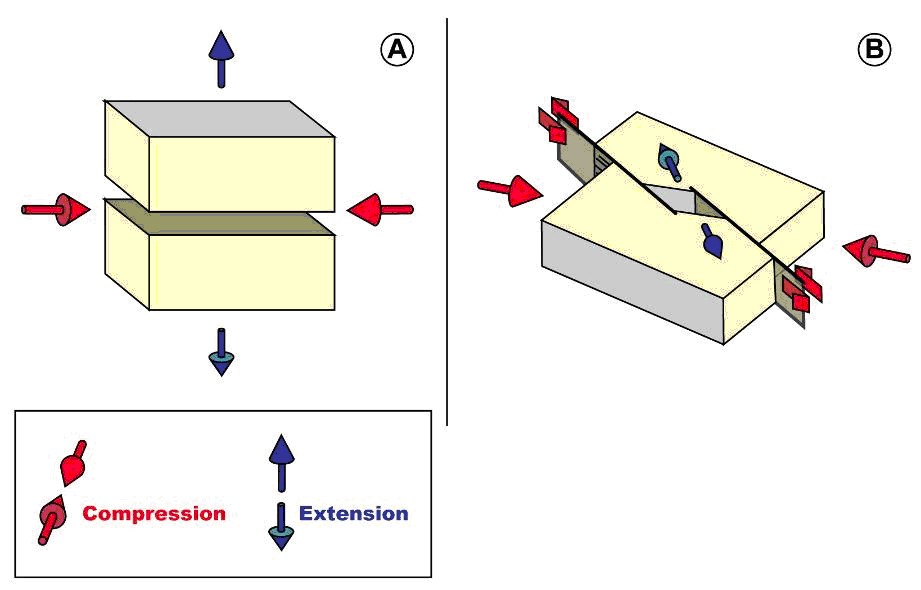 A

B

Compression

Extension