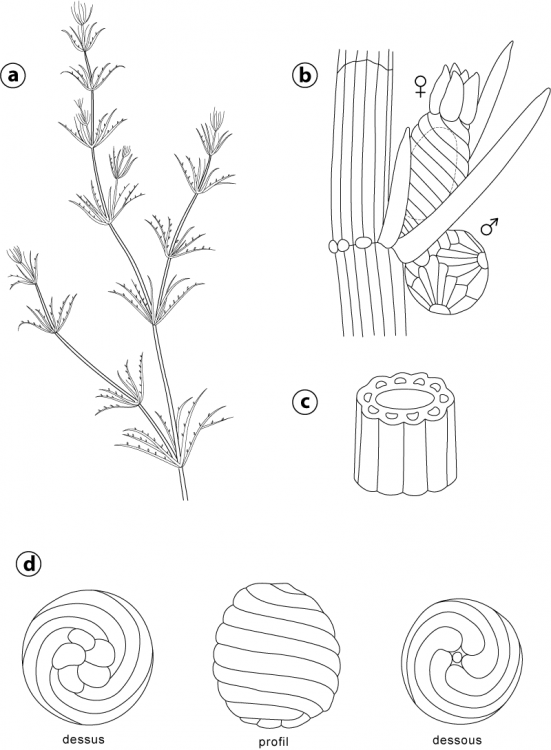 a

b

♀

♂

c

d

dessus

profil

dessous